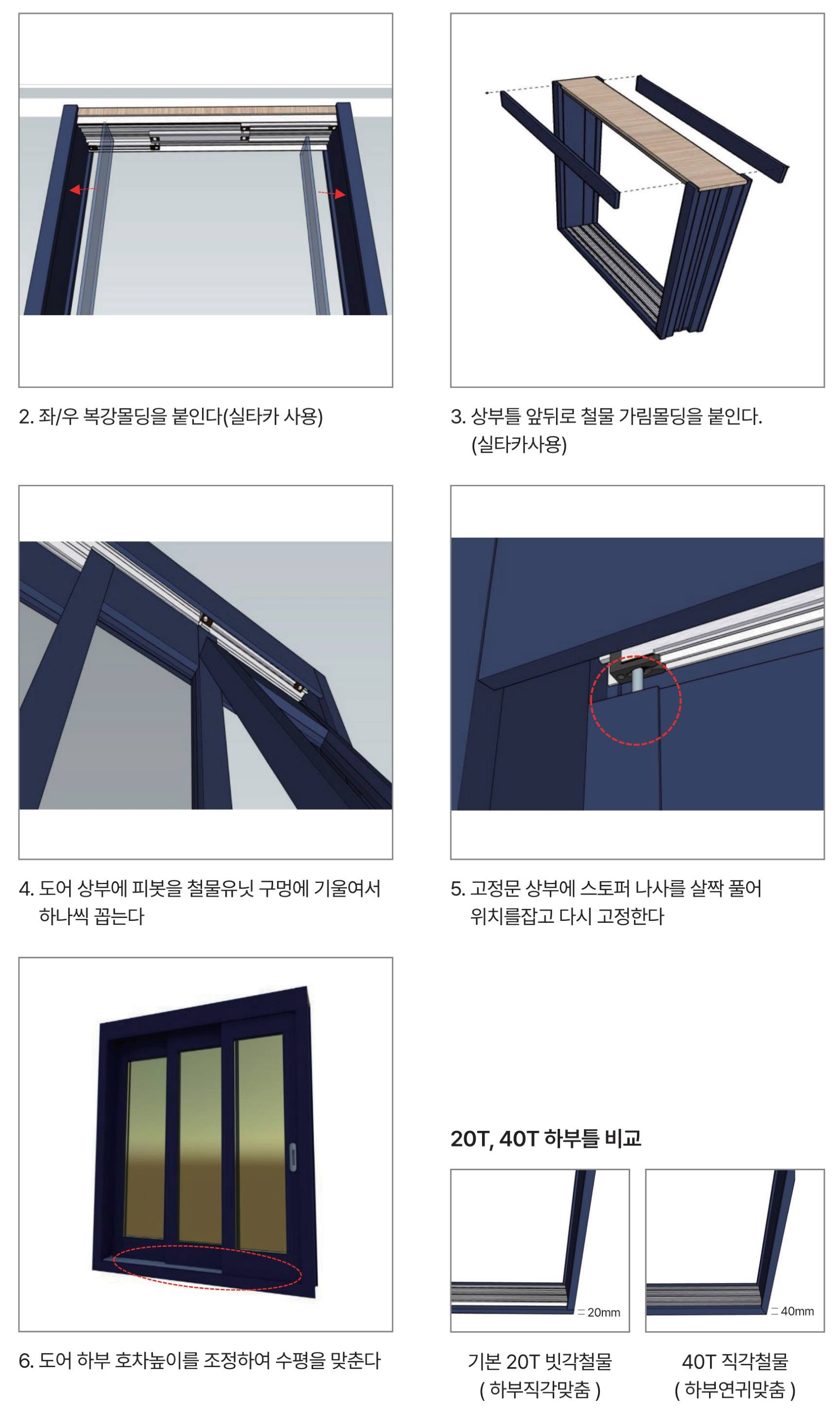 2. 좌/우 복강몰딩을 붙인다(실타카 사용)

3. 상부틀 앞뒤로 철물 가림몰딩을 붙인다. (실타카사용)

4. 도어 상부에 피봇을 철물유닛 구멍에 기울여서 하나씩 꼽는다

5. 고정문 상부에 스토퍼 나사를 살짝 풀어 위치를잡고 다시 고정한다

6. 도어 하부 호차높이를 조정하여 수평을 맞춘다

20T, 40T 하부틀 비교

20mm

40mm

기본 20T 빗각철물 ( 하부직각맞춤 )

40T 직각철물 ( 하부연귀맞춤 )